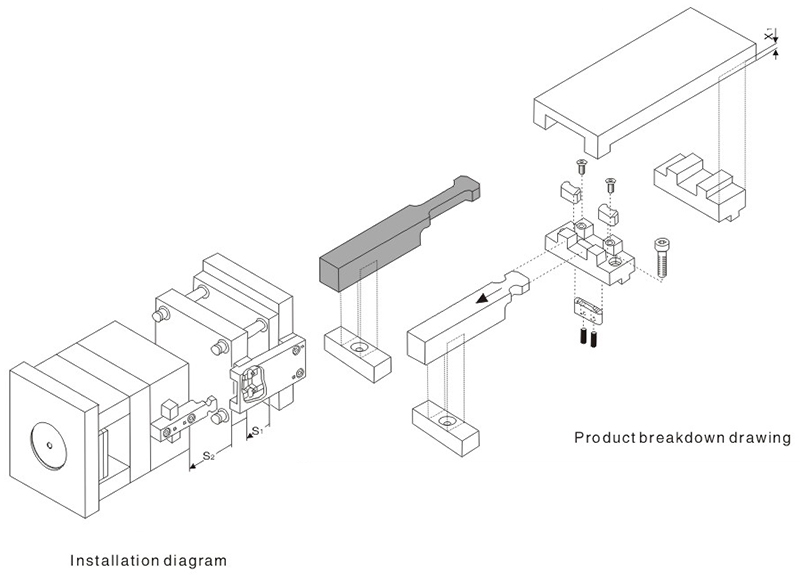 $X_1$

$S_1$

$S_2$

Product breakdown drawing

Installation diagram