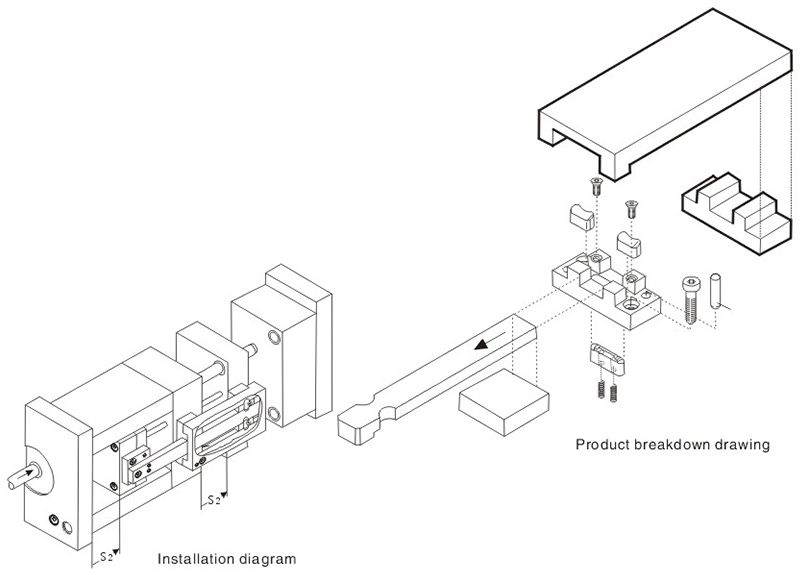 Product breakdown drawing

$S_2$

$S_2$

Installation diagram