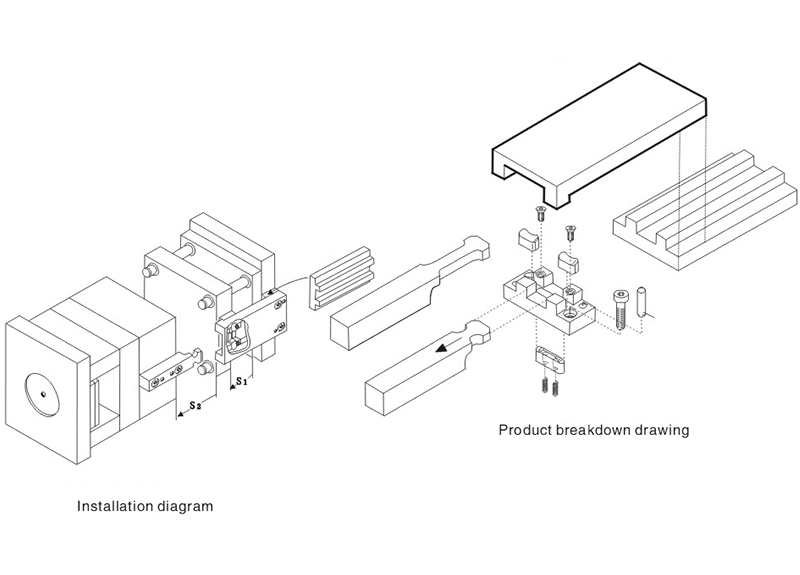 $S_1$

$S_2$

Product breakdown drawing

Installation diagram