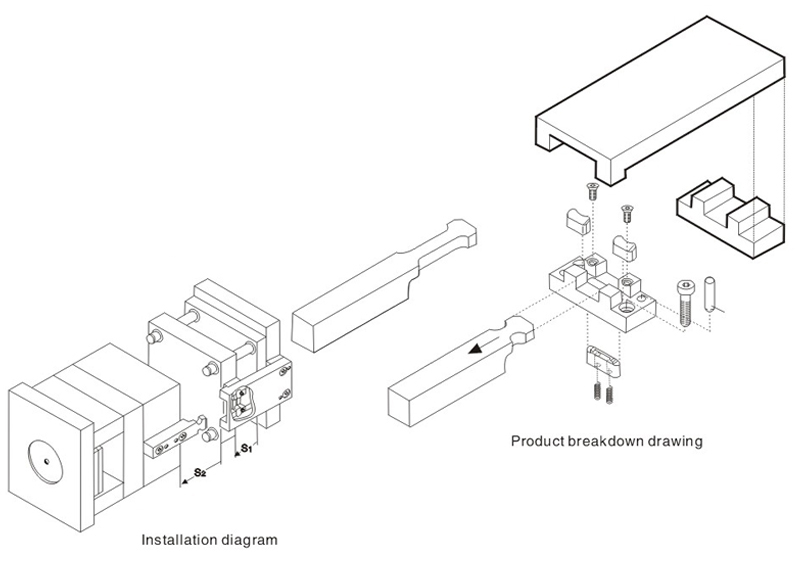 $S_1$

$S_2$

Installation diagram

Product breakdown drawing